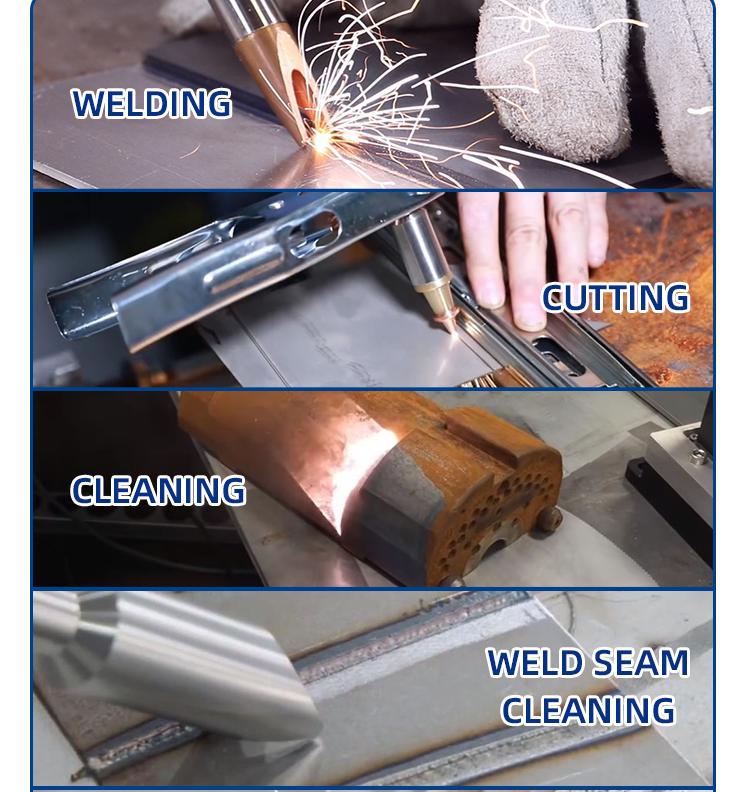 WELDING

CUTTING

CLEANING

WELD SEAM CLEANING